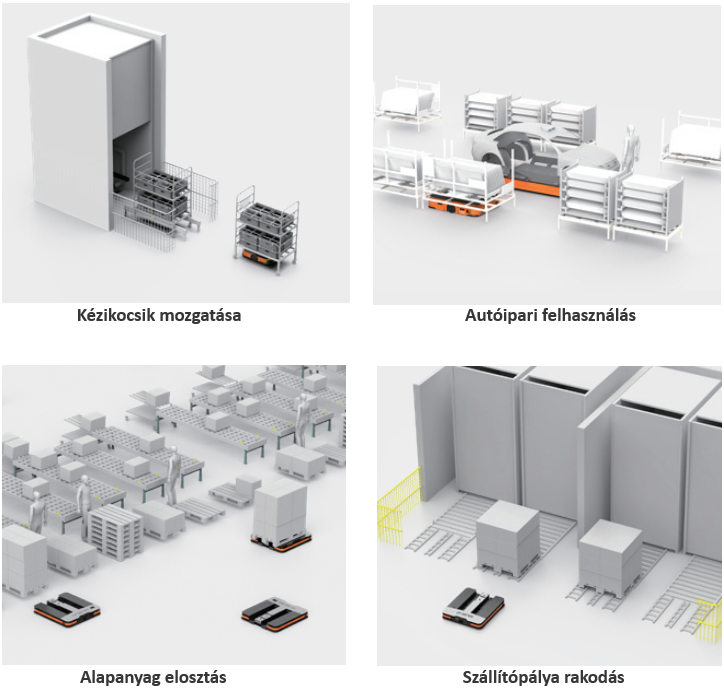 Kézikocsik mozgatása

Autóipari felhasználás

Alapanyag elosztás

Szállítópálya rakodás