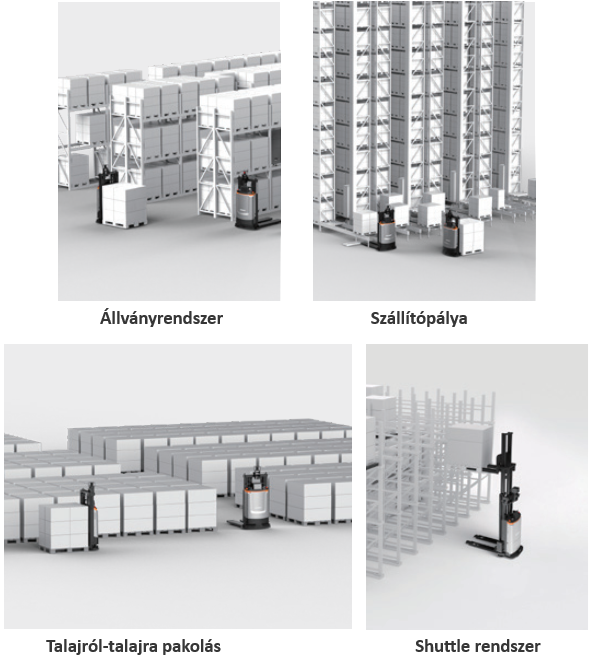 Állványrendszer

Szállítópálya

Talajról-talajra pakolás

Shuttle rendszer